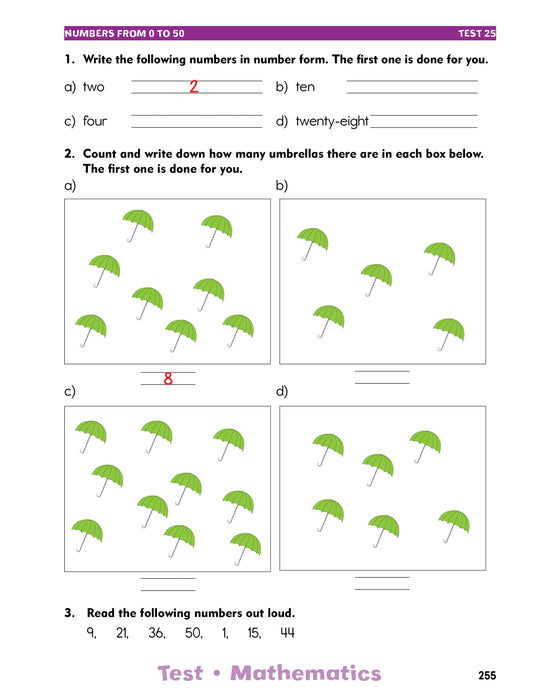 NUMBERS FROM 0 TO 50 TEST 25

1. Write the following numbers in number form. The first one is done for you.

a) two 2 b) ten

c) four d) twenty-eight

2. Count and write down how many umbrellas there are in each box below. The first one is done for you.

a)

8

b)

c)

d)

3. Read the following numbers out loud.

9, 21, 36, 50, 1, 15, 44

Test • Mathematics 255