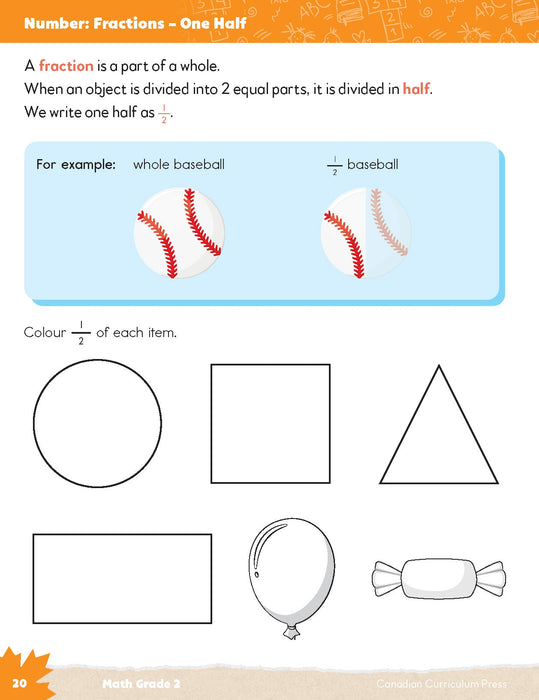 Number: Fractions – One Half

A fraction is a part of a whole.
When an object is divided into 2 equal parts, it is divided in half.
We write one half as $\frac{1}{2}$.

For example: whole baseball $\frac{1}{2}$ baseball

Colour $\frac{1}{2}$ of each item.

20 Math Grade 2 Canadian Curriculum Press